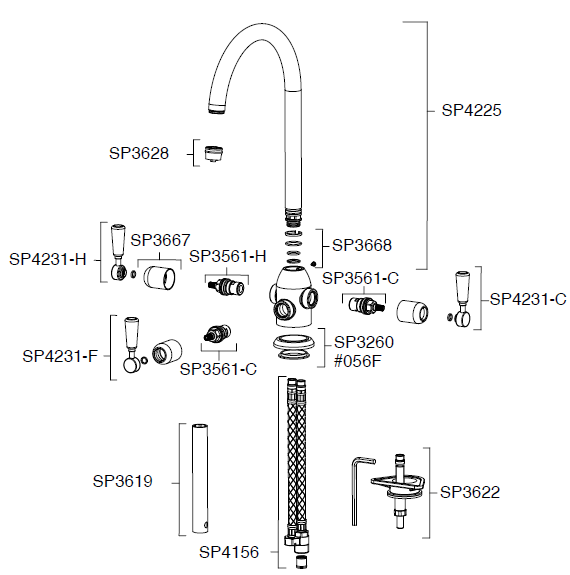 SP4225

SP3628

SP3667

SP4231-H

SP3561-H

SP3668

SP3561-C

SP4231-C

SP4231-F

SP3561-C

SP3260
#056F

SP3619

SP3622

SP4156